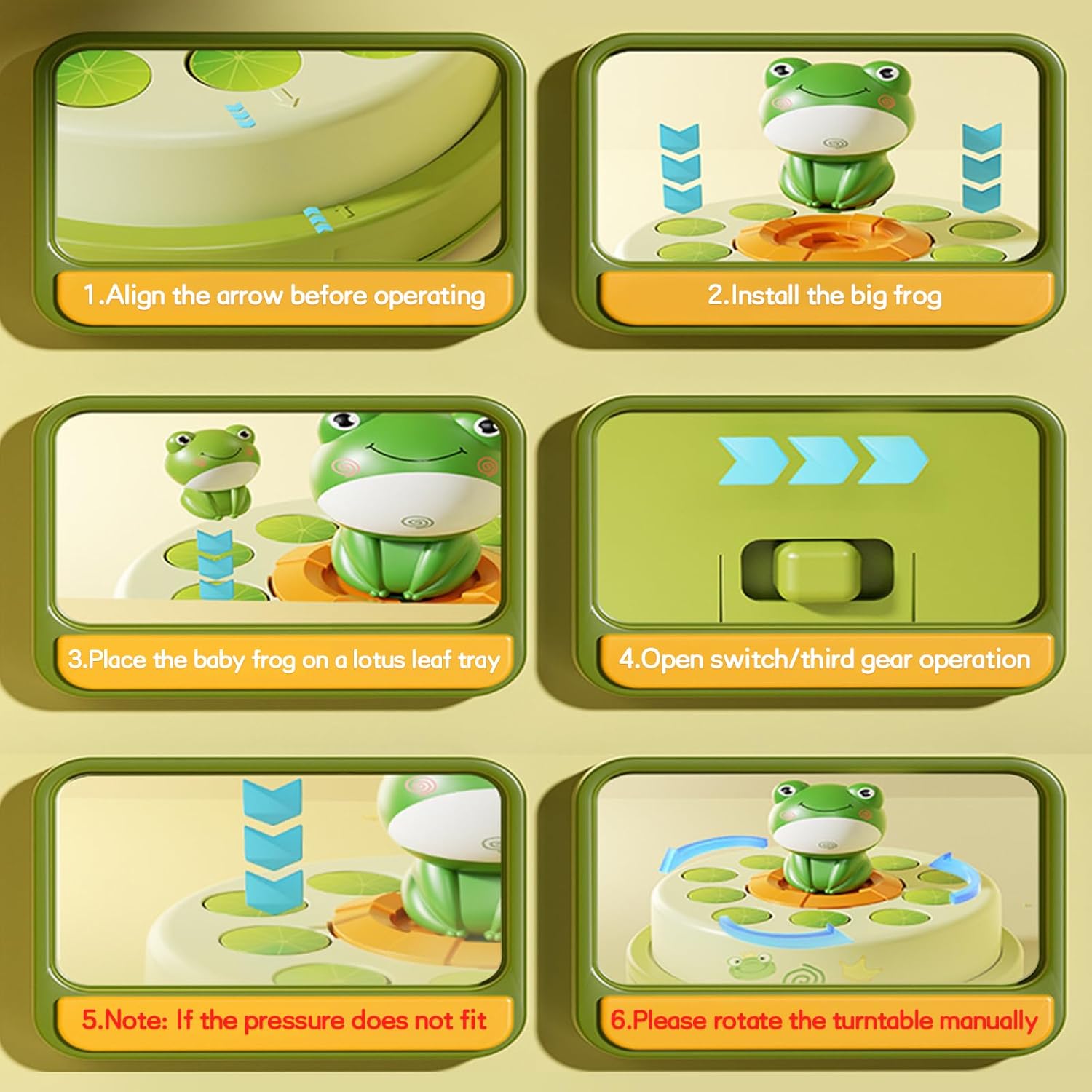 1.Align the arrow before operating

2.Install the big frog

3.Place the baby frog on a lotus leaf tray

4.Open switch/third gear operation

5.Note: If the pressure does not fit

6.Please rotate the turntable manually